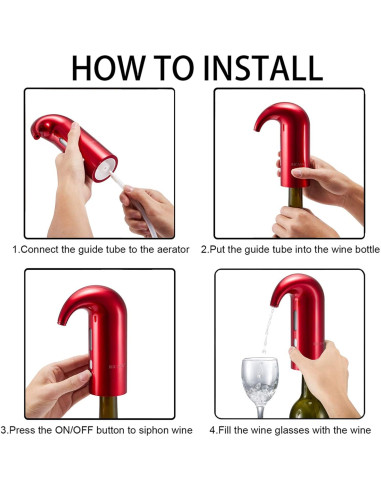 HOW TO INSTALL

1.Connect the guide tube to the aerator

2.Put the guide tube into the wine bottle

3.Press the ON/OFF button to siphon wine

4.Fill the wine glasses with the wine