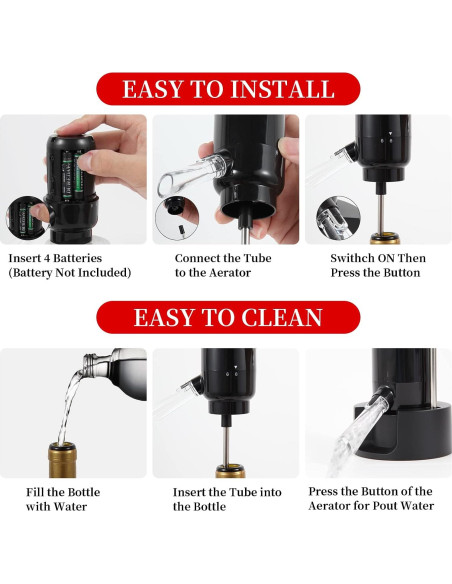 EASY TO INSTALL

Insert 4 Batteries (Battery Not Included)

Connect the Tube to the Aerator

Swithch ON Then Press the Button

EASY TO CLEAN

Fill the Bottle with Water

Insert the Tube into the Bottle

Press the Button of the Aerator for Pout Water