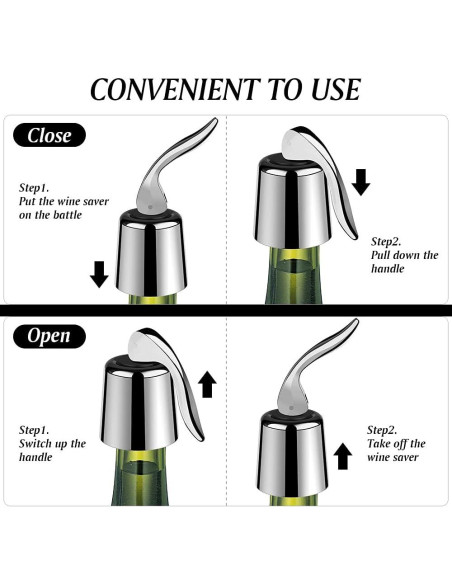 CONVENIENT TO USE

Close

Step1.
Put the wine saver on the battle

Step2.
Pull down the handle

Open

Step1.
Switch up the handle

Step2.
Take off the wine saver