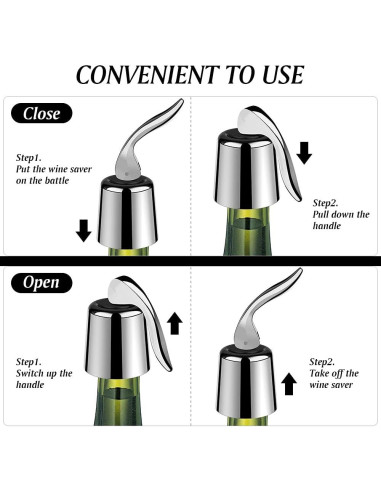 CONVENIENT TO USE

Close

Step1.
Put the wine saver on the battle

Step2.
Pull down the handle

Open

Step1.
Switch up the handle

Step2.
Take off the wine saver