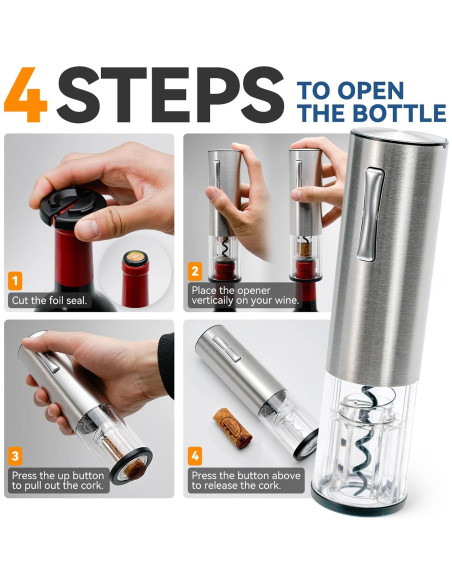 4 STEPS TO OPEN THE BOTTLE

1
Cut the foil seal.

2
Place the opener vertically on your wine.

3
Press the up button to pull out the cork.

4
Press the button above to release the cork.