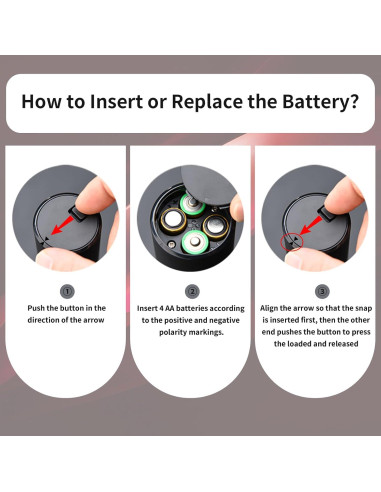 How to Insert or Replace the Battery?

①

Push the button in the direction of the arrow

②

Insert 4 AA batteries according to the positive and negative polarity markings.

③

Align the arrow so that the snap is inserted first, then the other end pushes the button to press the loaded and released