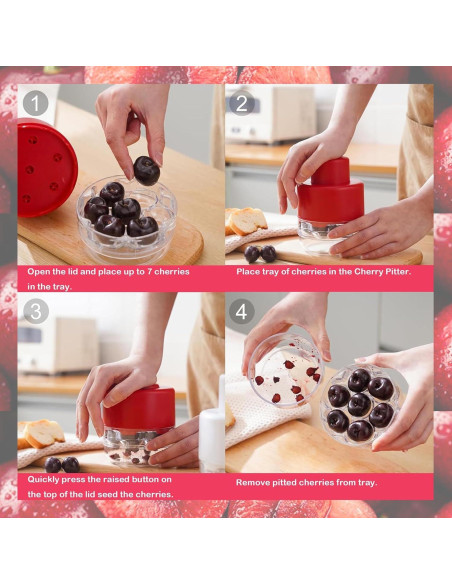 1

Open the lid and place up to 7 cherries in the tray.

2

Place tray of cherries in the Cherry Pitter.

3

Quickly press the raised button on the top of the lid seed the cherries.

4

Remove pitted cherries from tray.