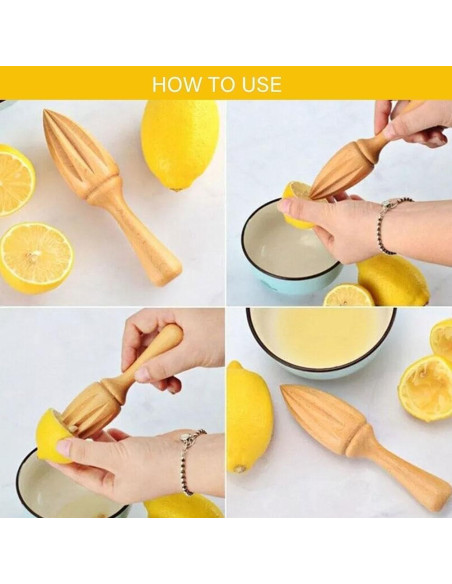 HOW TO USE