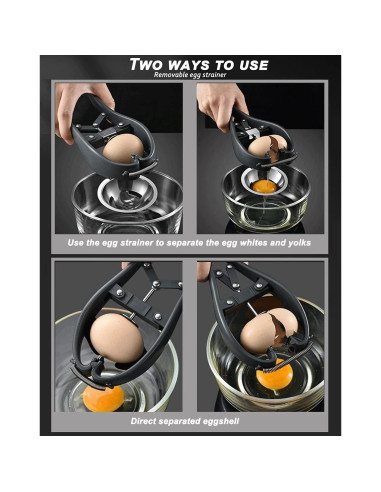 TWO WAYS TO USE
Removable egg strainer

Use the egg strainer to separate the egg whites and yolks

Direct separated eggshell