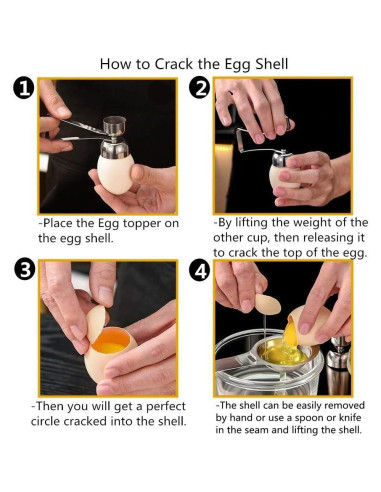 How to Crack the Egg Shell

1

-Place the Egg topper on the egg shell.

2

-By lifting the weight of the other cup, then releasing it to crack the top of the egg.

3

-Then you will get a perfect circle cracked into the shell.

4

-The shell can be easily removed by hand or use a spoon or knife in the seam and lifting the shell.