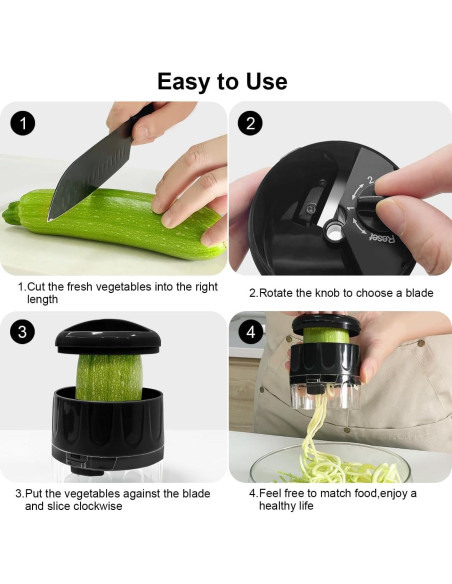 Easy to Use

1

1.Cut the fresh vegetables into the right length

2

2

1

Reset

2.Rotate the knob to choose a blade

3

3.Put the vegetables against the blade and slice clockwise

4

4.Feel free to match food,enjoy a healthy life