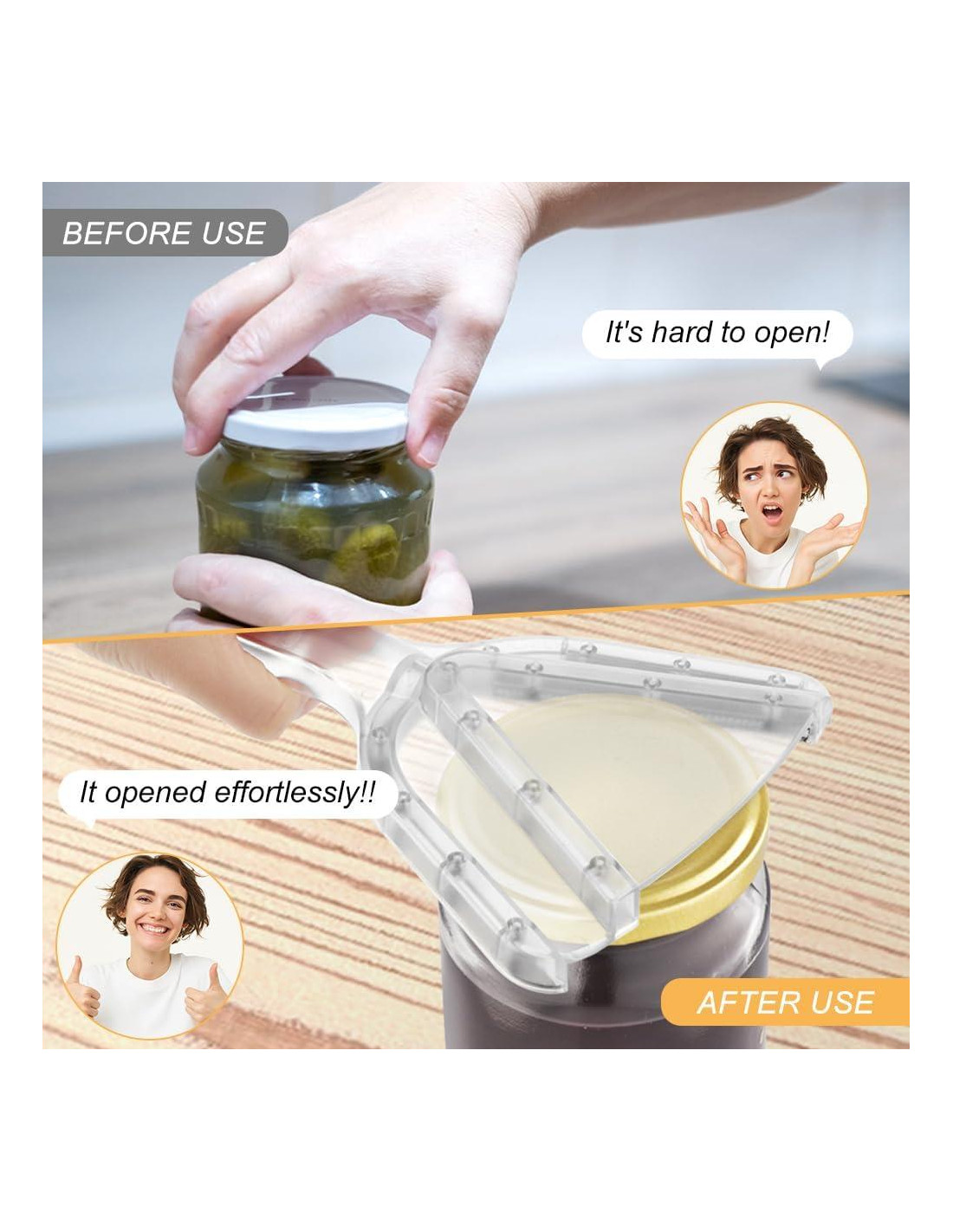 BEFORE USE

It's hard to open!

It opened effortlessly!!

AFTER USE