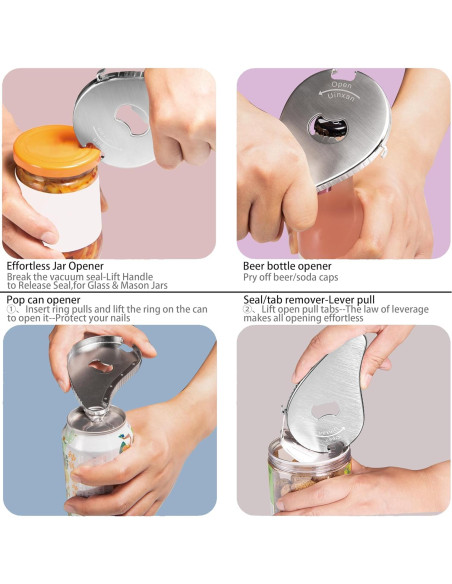 Open
Uinxan

Effortless Jar Opener
Break the vacuum seal-Lift Handle to Release Seal,for Glass & Mason Jars

Beer bottle opener
Pry off beer/soda caps

Pop can opener
①、Insert ring pulls and lift the ring on the can to open it--Protect your nails

Seal/tab remover-Lever pull
②、Lift open pull tabs--The law of leverage makes all opening effortless