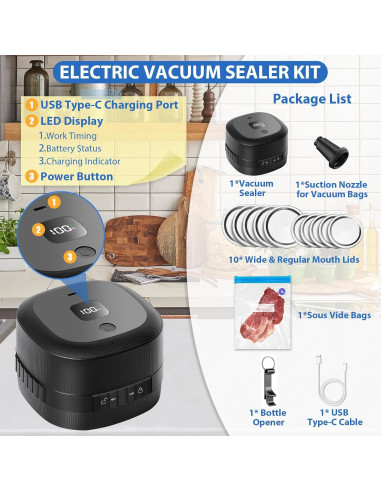 ELECTRIC VACUUM SEALER KIT

1 USB Type-C Charging Port
2 LED Display
1.Work Timing
2.Battery Status
3.Charging Indicator
3 Power Button

1
2
100
3

100

Package List

1*Vacuum Sealer

1*Suction Nozzle for Vacuum Bags

10* Wide & Regular Mouth Lids

1*Sous Vide Bags

1* Bottle Opener

1* USB Type-C Cable