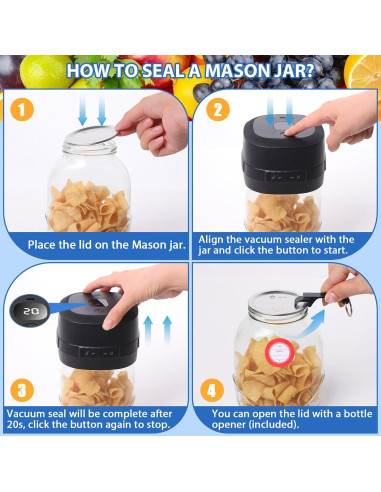 HOW TO SEAL A MASON JAR?

1

Place the lid on the Mason jar.

2

Align the vacuum sealer with the jar and click the button to start.

20

3

Vacuum seal will be complete after 20s, click the button again to stop.

4

You can open the lid with a bottle opener (included).