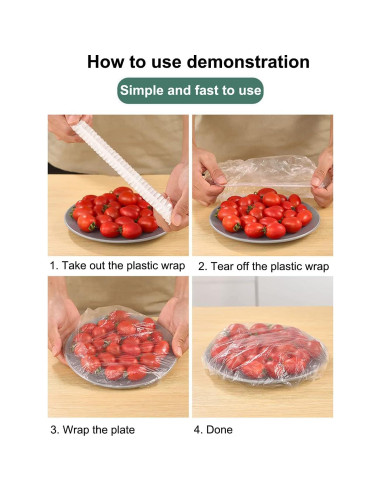 How to use demonstration

Simple and fast to use

1. Take out the plastic wrap

2. Tear off the plastic wrap

3. Wrap the plate

4. Done