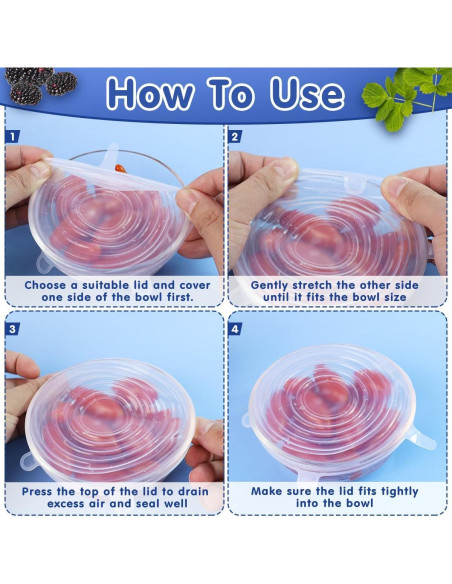 How To Use

1

Choose a suitable lid and cover one side of the bowl first.

2

Gently stretch the other side until it fits the bowl size

3

Press the top of the lid to drain excess air and seal well

4

Make sure the lid fits tightly into the bowl