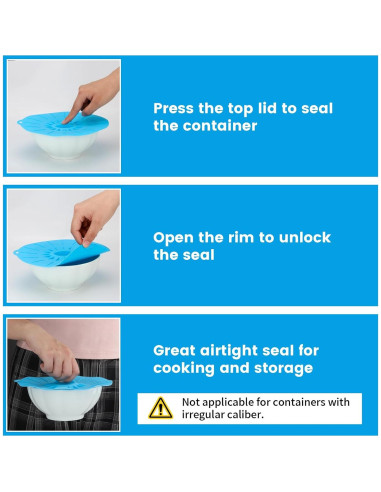 Press the top lid to seal the container

Open the rim to unlock the seal

Great airtight seal for cooking and storage

Not applicable for containers with irregular caliber.