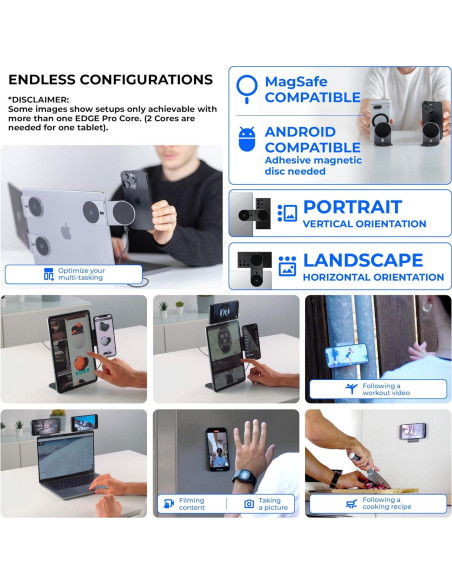 ENDLESS CONFIGURATIONS

*DISCLAIMER:
Some images show setups only achievable with more than one EDGE Pro Core. (2 Cores are needed for one tablet).

MagSafe COMPATIBLE

ANDROID COMPATIBLE
Adhesive magnetic disc needed

PORTRAIT
VERTICAL ORIENTATION

LANDSCAPE
HORIZONTAL ORIENTATION

Optimize your multi-tasking

Following a workout video

Filming content

Taking a picture

Following a cooking recipe