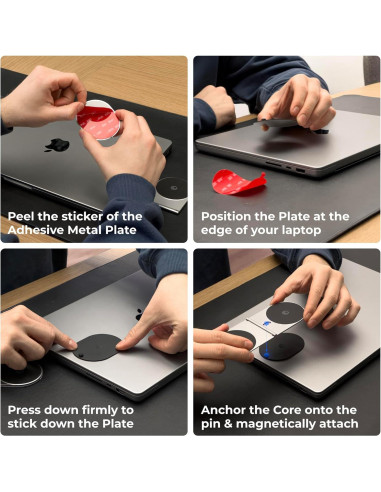 Peel the sticker of the Adhesive Metal Plate

Position the Plate at the edge of your laptop

Press down firmly to stick down the Plate

Anchor the Core onto the pin & magnetically attach