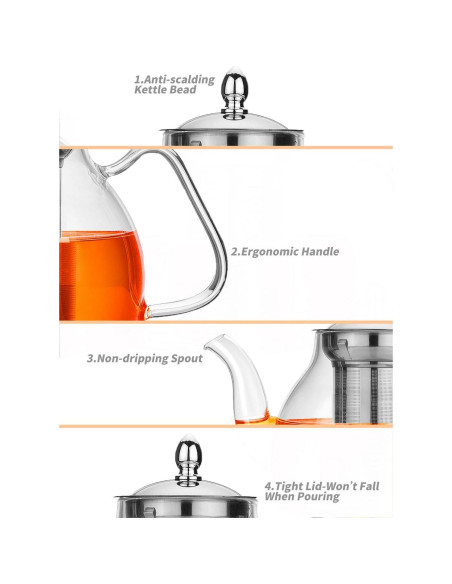 1.Anti-scalding Kettle Bead

2.Ergonomic Handle

3.Non-dripping Spout

4.Tight Lid-Won't Fall When Pouring