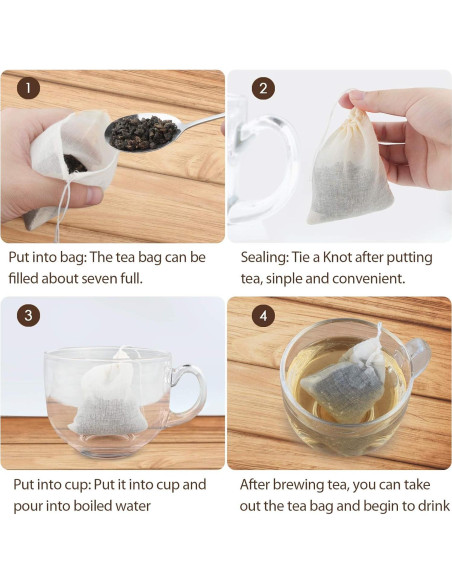 1

Put into bag: The tea bag can be filled about seven full.

2

Sealing: Tie a Knot after putting tea, sinple and convenient.

3

Put into cup: Put it into cup and pour into boiled water

4

After brewing tea, you can take out the tea bag and begin to drink