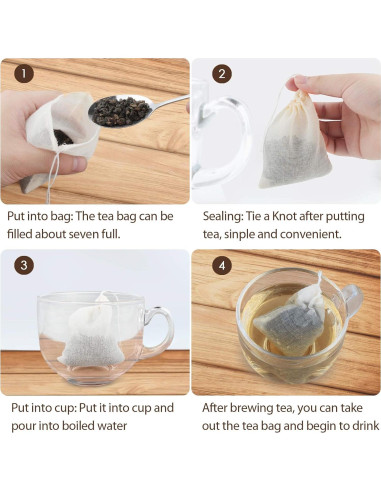 1

Put into bag: The tea bag can be filled about seven full.

2

Sealing: Tie a Knot after putting tea, sinple and convenient.

3

Put into cup: Put it into cup and pour into boiled water

4

After brewing tea, you can take out the tea bag and begin to drink