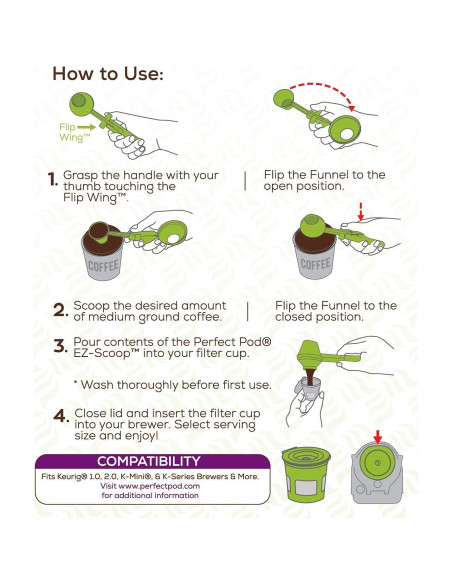 How to Use:

Flip Wing™

1. Grasp the handle with your thumb touching the Flip Wing™.

Flip the Funnel to the open position.

COFFEE

COFFEE

2. Scoop the desired amount of medium ground coffee.

Flip the Funnel to the closed position.

3. Pour contents of the Perfect Pod® EZ-Scoop™ into your filter cup.

* Wash thoroughly before first use.

4. Close lid and insert the filter cup into your brewer. Select serving size and enjoy!

COMPATIBILITY

Fits Keurig® 1.0, 2.0, K-Mini®, & K-Series Brewers & More.
Visit www.perfectpod.com for additional information