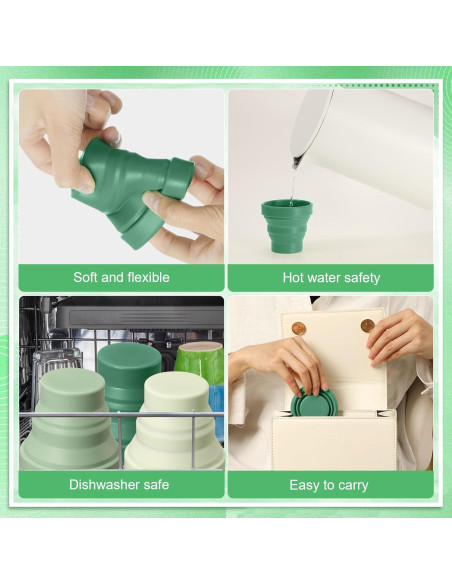 Soft and flexible

Hot water safety

Dishwasher safe

Easy to carry