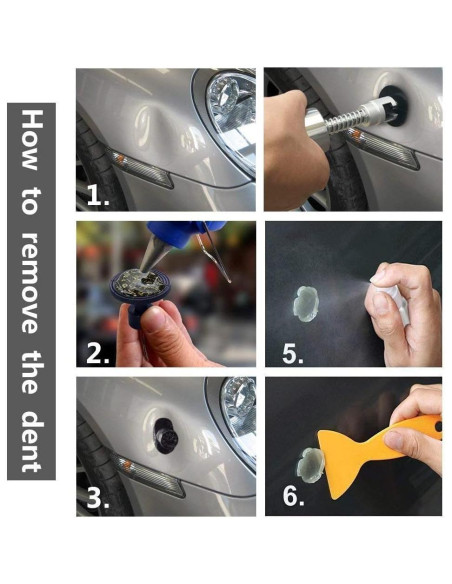 How to remove the dent

1.

2.

3.

5.

6.