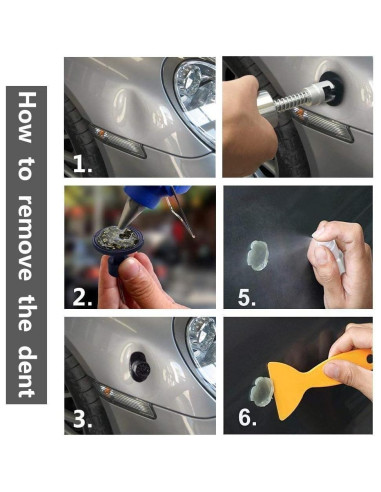 How to remove the dent

1.

2.

3.

5.

6.