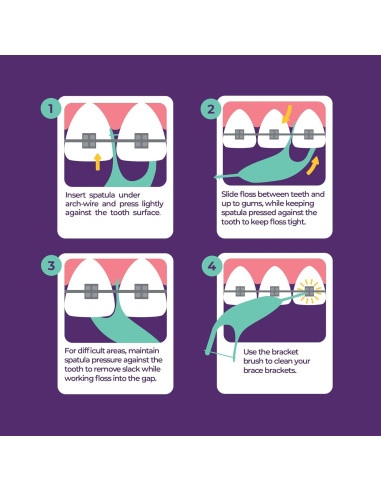 1

Insert spatula under arch-wire and press lightly against the tooth surface.

2

Slide floss between teeth and up to gums, while keeping spatula pressed against the tooth to keep floss tight.

3

For difficult areas, maintain spatula pressure against the tooth to remove slack while working floss into the gap.

4

Use the bracket brush to clean your brace brackets.