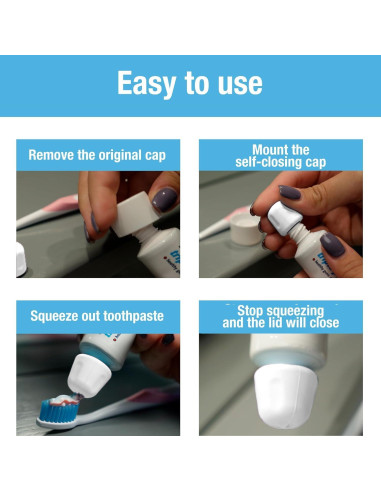 Easy to use

Remove the original cap

Mount the self-closing cap

Squeeze out toothpaste

Stop squeezing and the lid will close