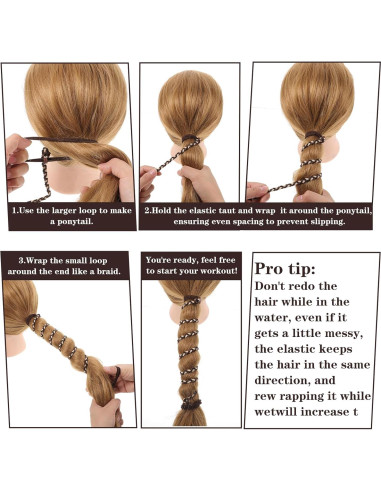 1.Use the larger loop to make a ponytail.

2.Hold the elastic taut and wrap it around the ponytail, ensuring even spacing to prevent slipping.

3.Wrap the small loop around the end like a braid.

You're ready, feel free to start your workout!

Pro tip:
Don't redo the hair while in the water, even if it gets a little messy, the elastic keeps the hair in the same direction, and rew rapping it while wetwill increase t