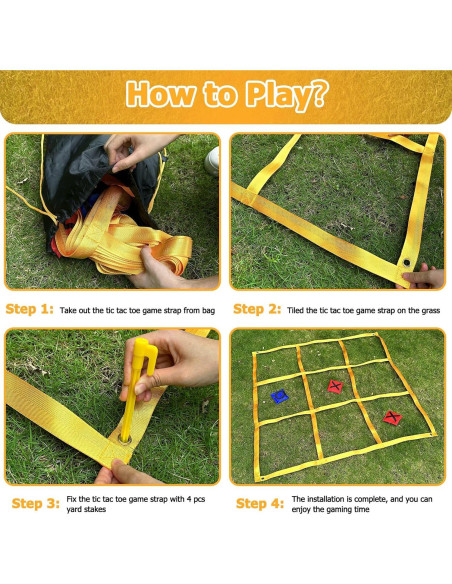 How to Play?

Step 1: Take out the tic tac toe game strap from bag

Step 2: Tiled the tic tac toe game strap on the grass

Step 3: Fix the tic tac toe game strap with 4 pcs yard stakes

Step 4: The installation is complete, and you can enjoy the gaming time