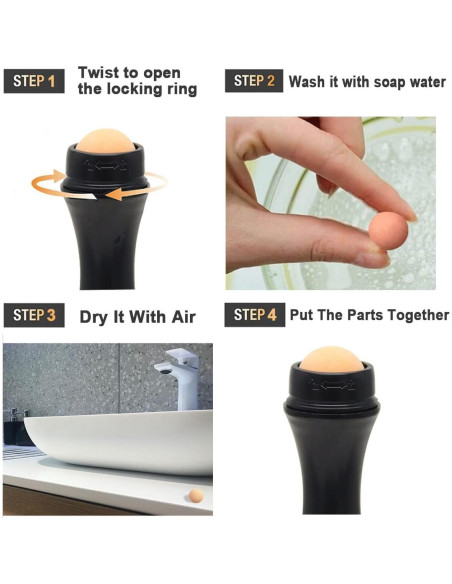 STEP 1 Twist to open the locking ring

STEP 2 Wash it with soap water

STEP 3 Dry It With Air

STEP 4 Put The Parts Together