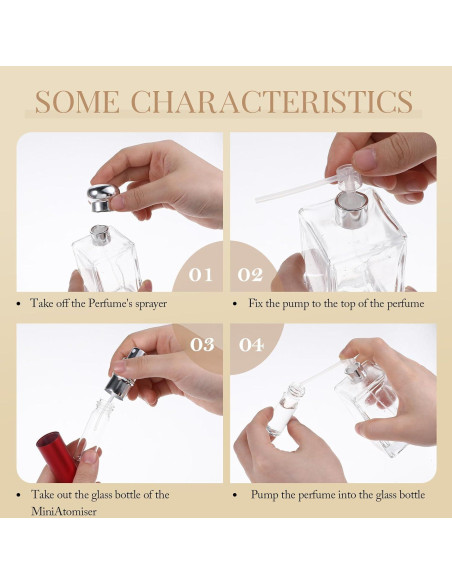 SOME CHARACTERISTICS

01

02

• Take off the Perfume's sprayer

• Fix the pump to the top of the perfume

03

04

• Take out the glass bottle of the MiniAtomiser

• Pump the perfume into the glass bottle