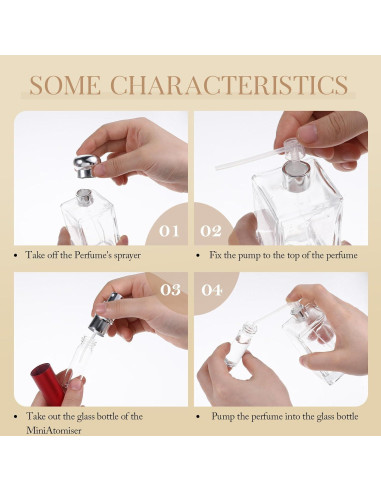 SOME CHARACTERISTICS

01

• Take off the Perfume's sprayer

02

• Fix the pump to the top of the perfume

03

• Take out the glass bottle of the MiniAtomiser

04

• Pump the perfume into the glass bottle