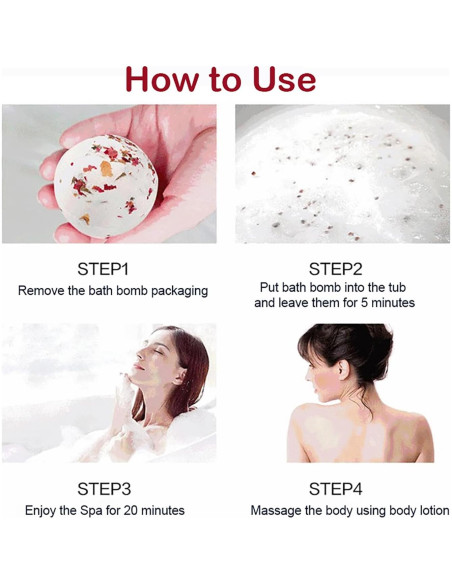 How to Use

STEP1
Remove the bath bomb packaging

STEP2
Put bath bomb into the tub and leave them for 5 minutes

STEP3
Enjoy the Spa for 20 minutes

STEP4
Massage the body using body lotion