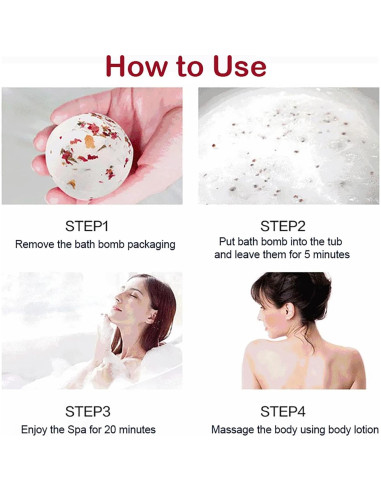 How to Use

STEP1
Remove the bath bomb packaging

STEP2
Put bath bomb into the tub and leave them for 5 minutes

STEP3
Enjoy the Spa for 20 minutes

STEP4
Massage the body using body lotion