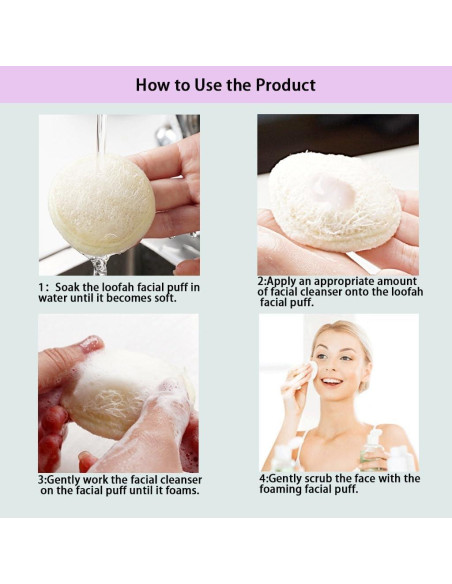 How to Use the Product

1： Soak the loofah facial puff in water until it becomes soft.

2:Apply an appropriate amount of facial cleanser onto the loofah facial puff.

3:Gently work the facial cleanser on the facial puff until it foams.

4:Gently scrub the face with the foaming facial puff.