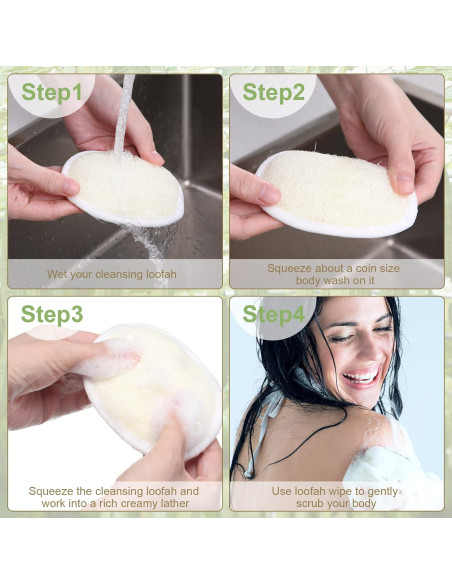 Step1

Wet your cleansing loofah

Step2

Squeeze about a coin size body wash on it

Step3

Squeeze the cleansing loofah and work into a rich creamy lather

Step4

Use loofah wipe to gently scrub your body