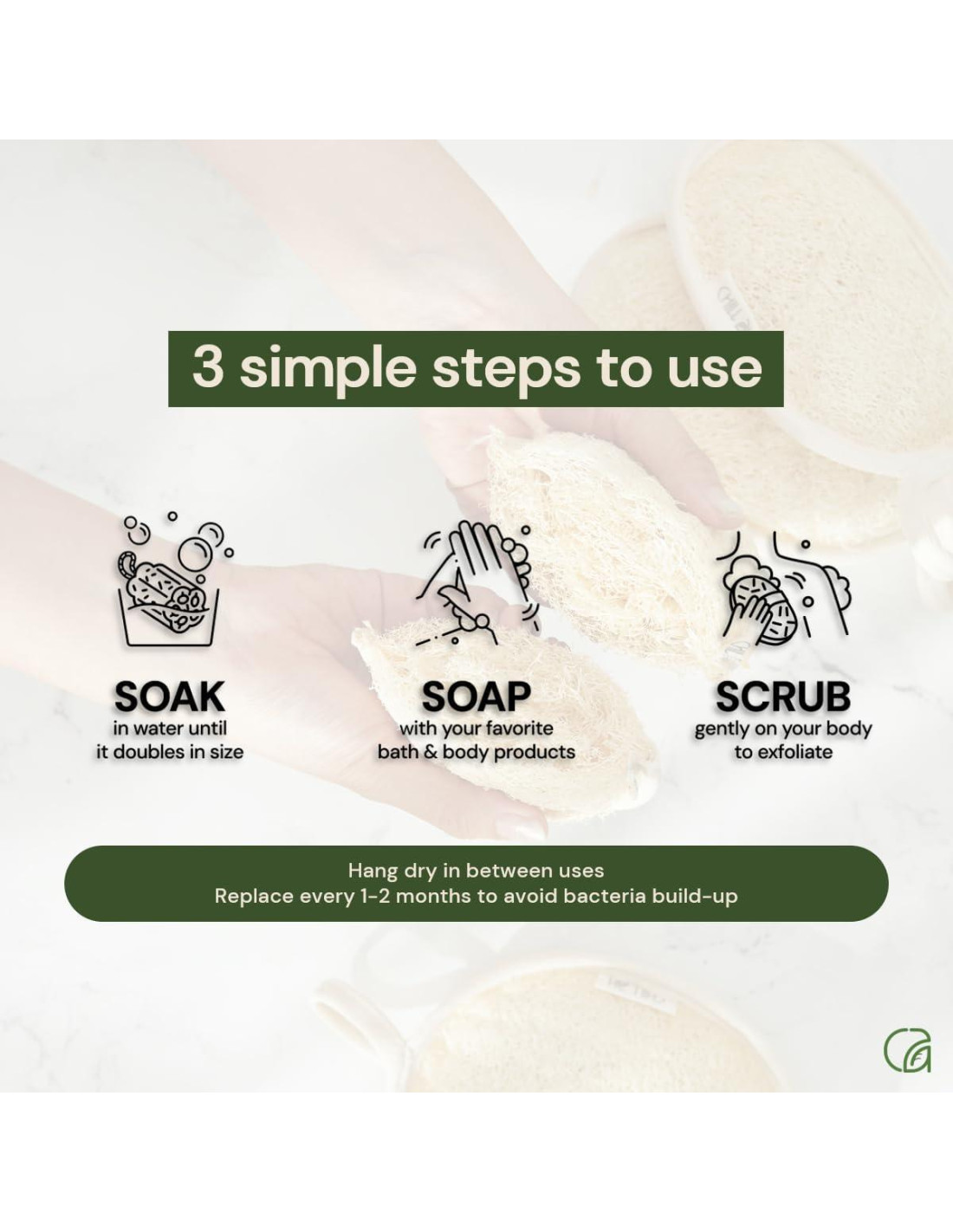 3 simple steps to use

SOAK
in water until it doubles in size

SOAP
with your favorite bath & body products

SCRUB
gently on your body to exfoliate

Hang dry in between uses
Replace every 1-2 months to avoid bacteria build-up