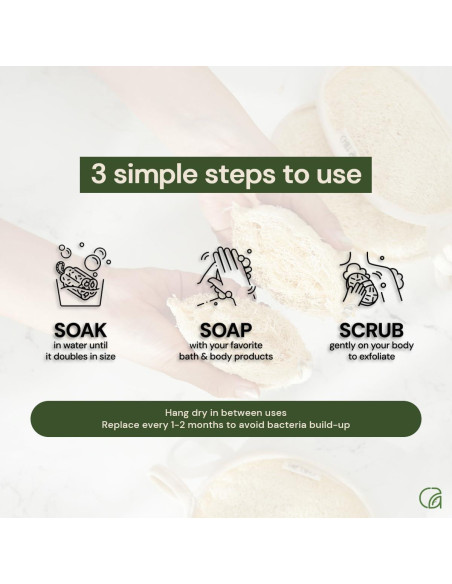 3 simple steps to use

SOAK
in water until it doubles in size

SOAP
with your favorite bath & body products

SCRUB
gently on your body to exfoliate

Hang dry in between uses
Replace every 1-2 months to avoid bacteria build-up