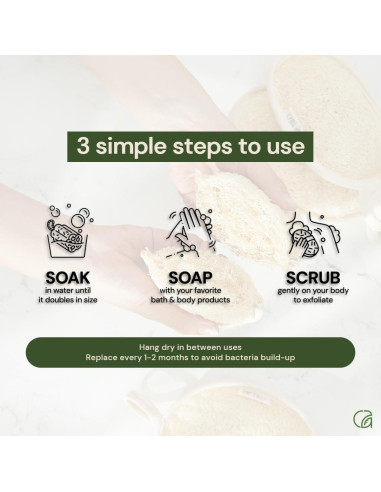 3 simple steps to use

SOAK
in water until it doubles in size

SOAP
with your favorite bath & body products

SCRUB
gently on your body to exfoliate

Hang dry in between uses
Replace every 1-2 months to avoid bacteria build-up