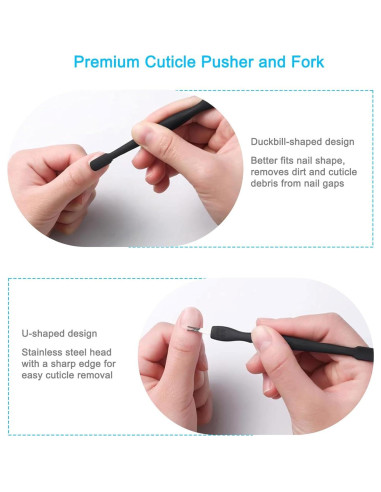 Premium Cuticle Pusher and Fork

Duckbill-shaped design

Better fits nail shape, removes dirt and cuticle debris from nail gaps

U-shaped design

Stainless steel head with a sharp edge for easy cuticle removal