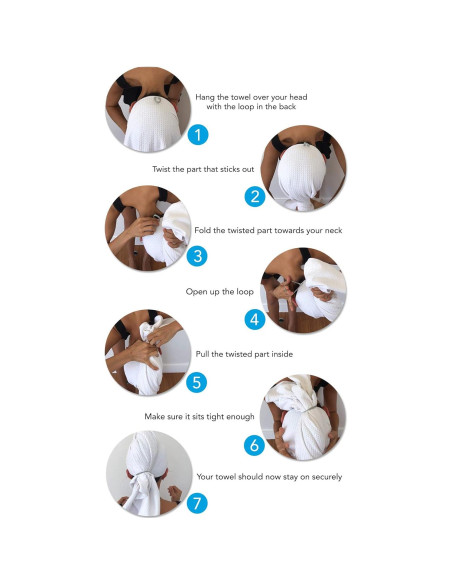 Hang the towel over your head with the loop in the back

1

Twist the part that sticks out

2

Fold the twisted part towards your neck

3

Open up the loop

4

Pull the twisted part inside

5

Make sure it sits tight enough

6

Your towel should now stay on securely

7