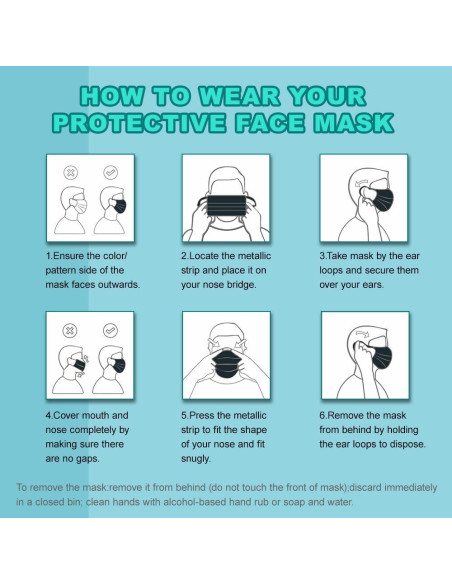 HOW TO WEAR YOUR PROTECTIVE FACE MASK

1.Ensure the color/ pattern side of the mask faces outwards.

2.Locate the metallic strip and place it on your nose bridge.

3.Take mask by the ear loops and secure them over your ears.

4.Cover mouth and nose completely by making sure there are no gaps.

5.Press the metallic strip to fit the shape of your nose and fit snugly.

6.Remove the mask from behind by holding the ear loops to dispose.

To remove the mask:remove it from behind (do not touch the front of mask);discard immediately in a closed bin; clean hands with alcohol-based hand rub or soap and water.