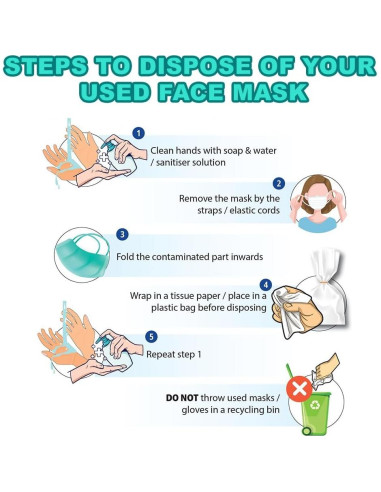 STEPS TO DISPOSE OF YOUR USED FACE MASK

1
Clean hands with soap & water / sanitiser solution

2
Remove the mask by the straps / elastic cords

3
Fold the contaminated part inwards

4
Wrap in a tissue paper / place in a plastic bag before disposing

5
Repeat step 1

DO NOT throw used masks / gloves in a recycling bin