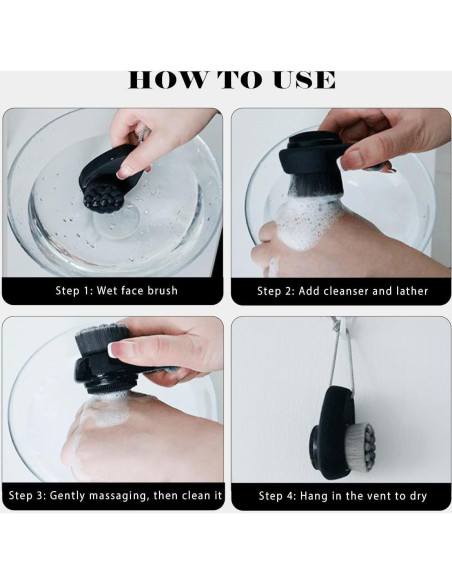 HOW TO USE

Step 1: Wet face brush

Step 2: Add cleanser and lather

Step 3: Gently massaging, then clean it

Step 4: Hang in the vent to dry