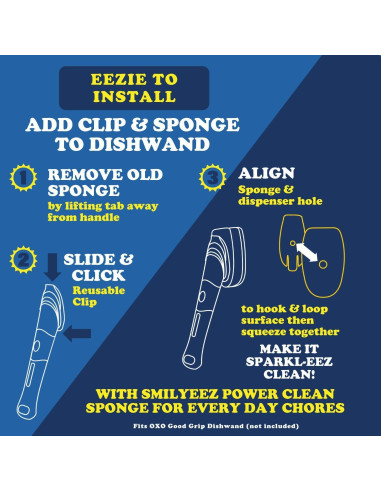 EEZIE TO INSTALL

ADD CLIP & SPONGE TO DISHWAND

1 REMOVE OLD SPONGE
by lifting tab away from handle

2 SLIDE & CLICK
Reusable Clip

3 ALIGN
Sponge & dispenser hole

to hook & loop surface then squeeze together

MAKE IT SPARKL-EEZ CLEAN!

WITH SMILYEEZ POWER CLEAN SPONGE FOR EVERY DAY CHORES

Fits OXO Good Grip Dishwand (not included)