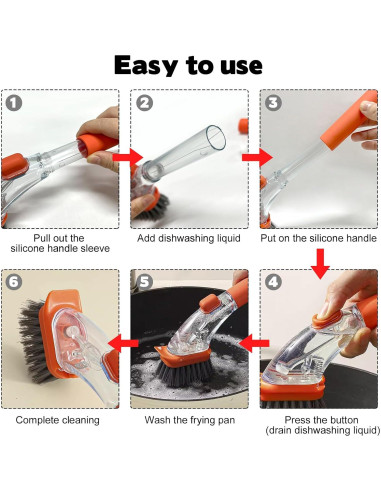 Easy to use

1
Pull out the silicone handle sleeve

2
Add dishwashing liquid

3
Put on the silicone handle

4
Press the button (drain dishwashing liquid)

5
Wash the frying pan

6
Complete cleaning