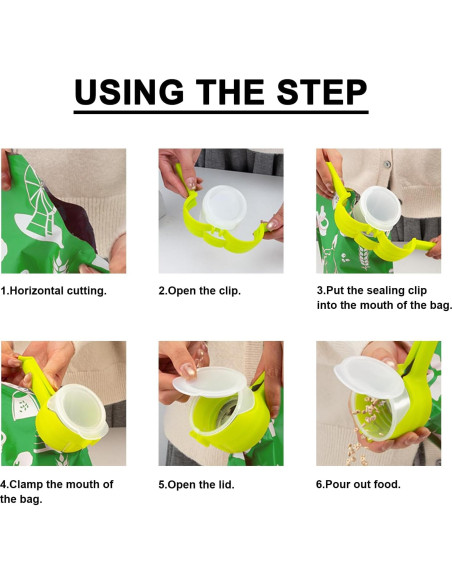 USING THE STEP

1.Horizontal cutting.

2.Open the clip.

3.Put the sealing clip into the mouth of the bag.

4.Clamp the mouth of the bag.

5.Open the lid.

6.Pour out food.