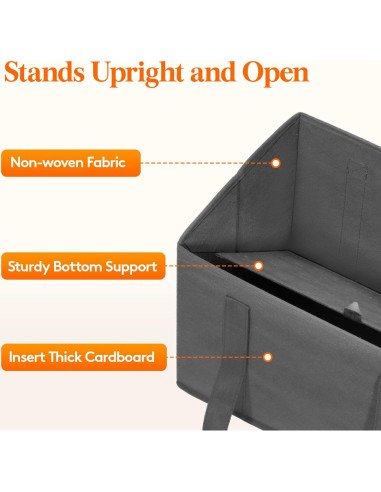 Stands Upright and Open

Non-woven Fabric

Sturdy Bottom Support

Insert Thick Cardboard